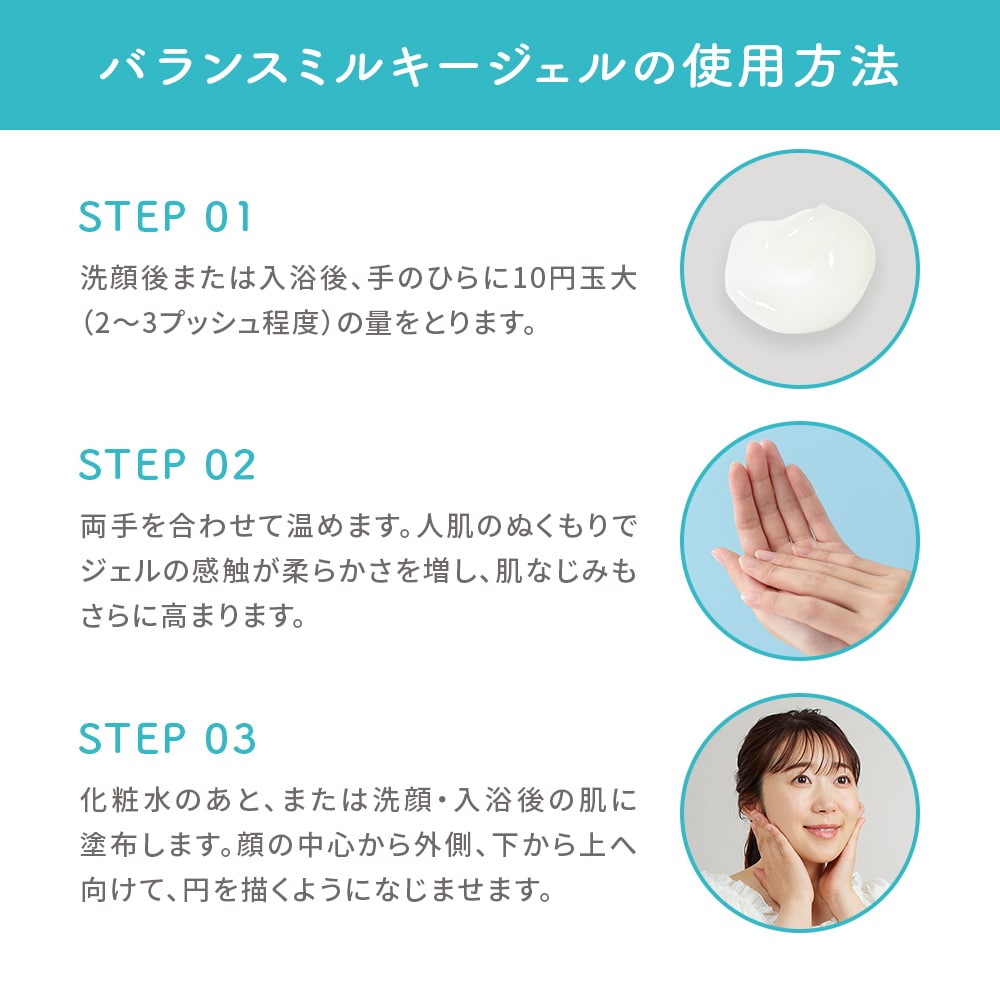 バランスミルキージェルの使用方法

STEP 01

洗顔後または入浴後、手のひらに10円玉大（2〜3プッシュ程度）の量をとります。

STEP 02

両手を合わせて温めます。人肌のぬくもりでジェルの感触が柔らかさを増し、肌なじみもさらに高まります。

STEP 03

化粧水のあと、または洗顔・入浴後の肌に塗布します。顔の中心から外側、下から上へ向けて、円を描くようになじませます。