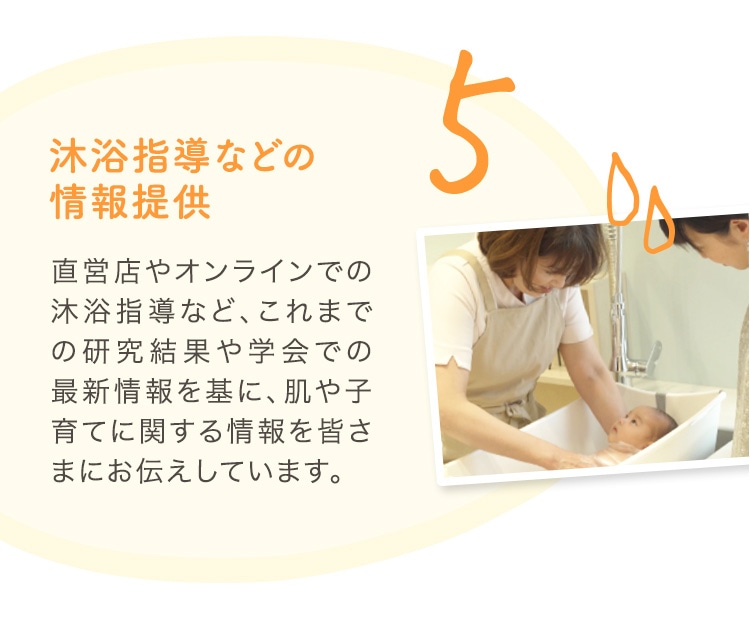 5

沐浴指導などの情報提供

直営店やオンラインでの沐浴指導など、これまでの研究結果や学会での最新情報を基に、肌や子育てに関する情報を皆さまにお伝えしています。