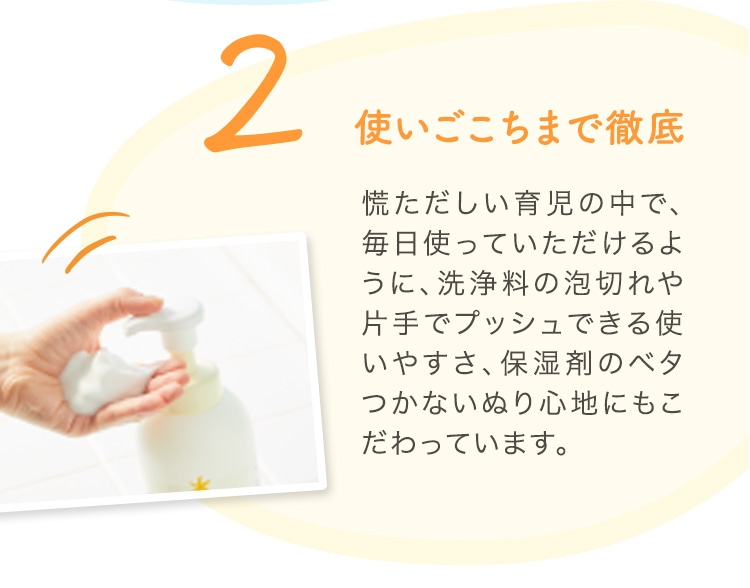 2

使いごこちまで徹底

慌ただしい育児の中で、毎日使っていただけるように、洗浄料の泡切れや片手でプッシュできる使いやすさ、保湿剤のベタつかないぬり心地にもこだわっています。