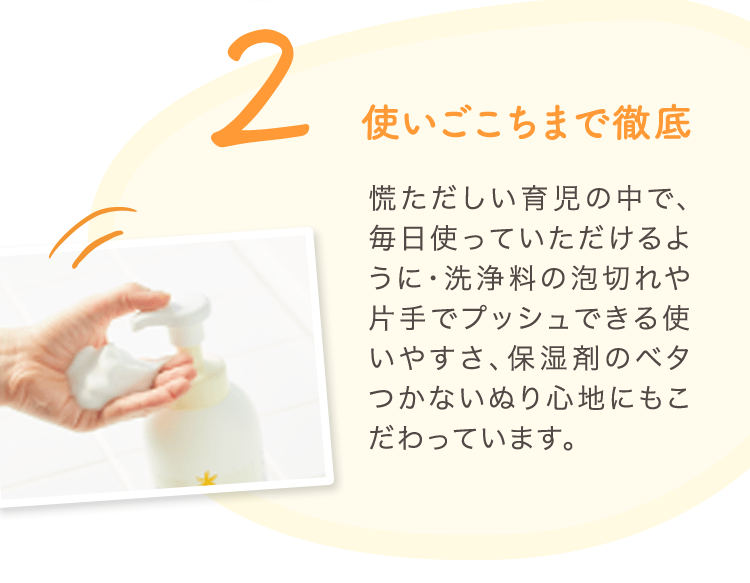 2

使いごこちまで徹底

慌ただしい育児の中で、毎日使っていただけるように・洗浄料の泡切れや片手でプッシュできる使いやすさ、保湿剤のベタつかないぬり心地にもこだわっています。