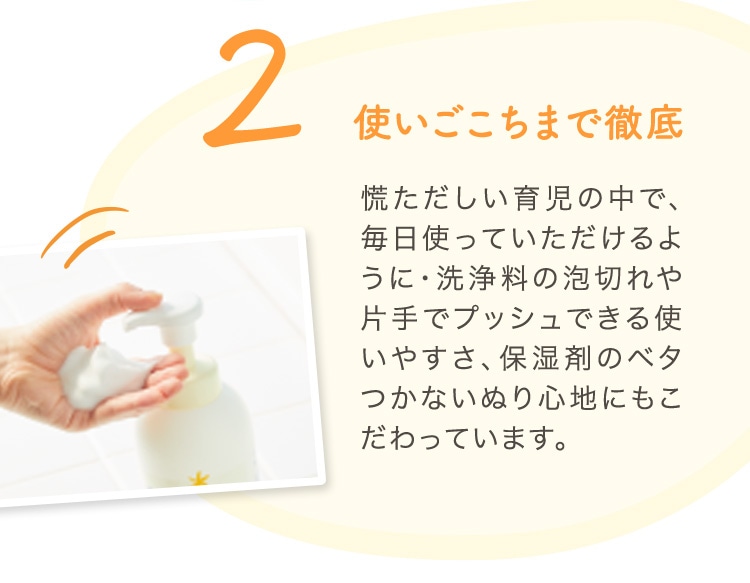 2

使いごこちまで徹底

慌ただしい育児の中で、毎日使っていただけるように・洗浄料の泡切れや片手でプッシュできる使いやすさ、保湿剤のベタつかないぬり心地にもこだわっています。